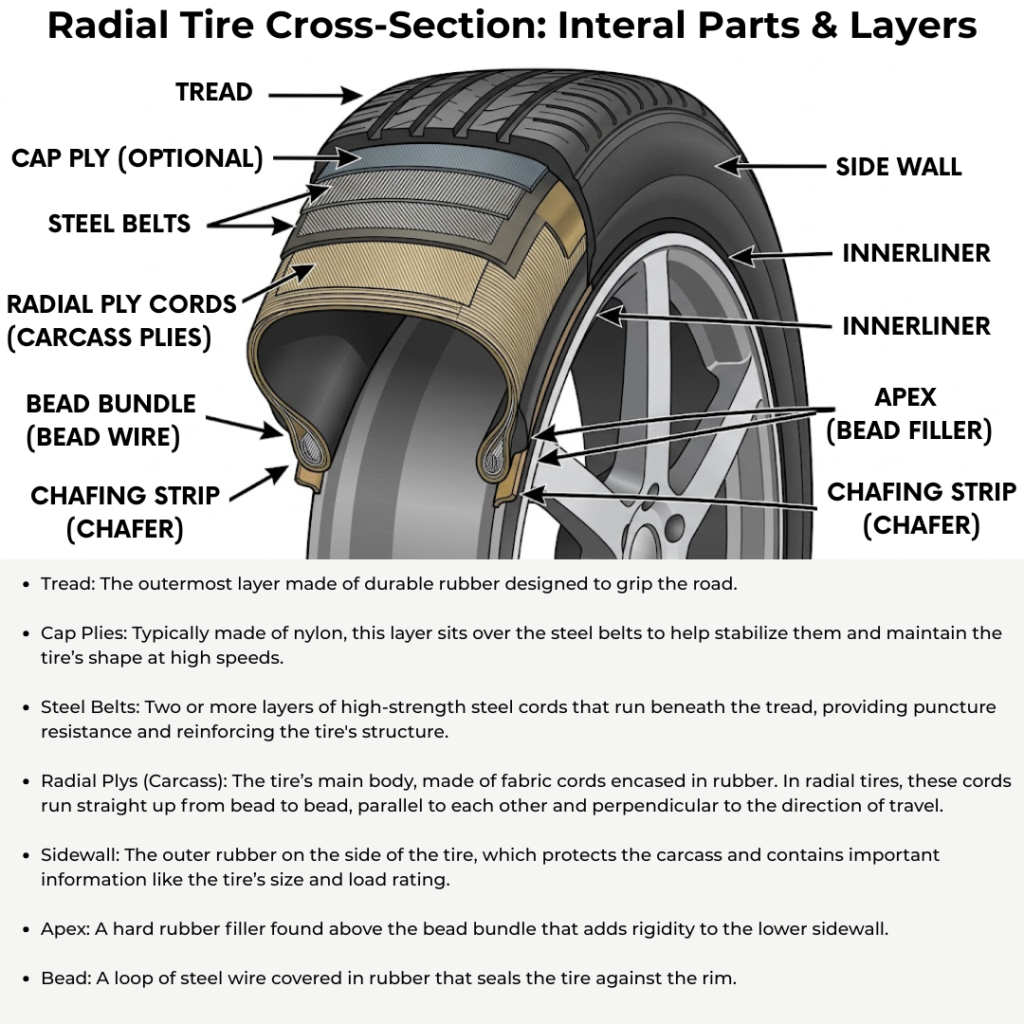 Radial Tire Cross-Section: Interal Parts & Layers

TREAD

CAP PLY (OPTIONAL)

STEEL BELTS

RADIAL PLY CORDS (CARCASS PLIES)

BEAD BUNDLE (BEAD WIRE)

CHAFING STRIP (CHAFER)

SIDE WALL

INNERLINER

INNERLINER

APEX (BEAD FILLER)

CHAFING STRIP (CHAFER)

• Tread: The outermost layer made of durable rubber designed to grip the road.

• Cap Plies: Typically made of nylon, this layer sits over the steel belts to help stabilize them and maintain the tire's shape at high speeds.

• Steel Belts: Two or more layers of high-strength steel cords that run beneath the tread, providing puncture resistance and reinforcing the tire's structure.

• Radial Plys (Carcass): The tire's main body, made of fabric cords encased in rubber. In radial tires, these cords run straight up from bead to bead, parallel to each other and perpendicular to the direction of travel.

• Sidewall: The outer rubber on the side of the tire, which protects the carcass and contains important information like the tire's size and load rating.

• Apex: A hard rubber filler found above the bead bundle that adds rigidity to the lower sidewall.

• Bead: A loop of steel wire covered in rubber that seals the tire against the rim.